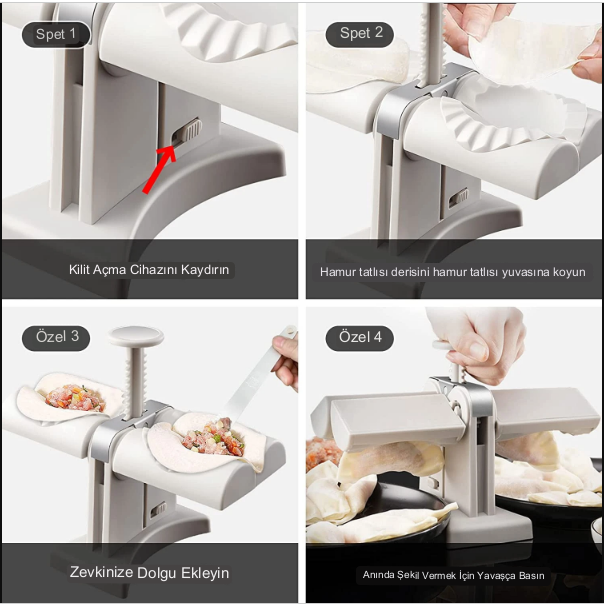 Spet 1

Kilit Açma Cihazını Kaydırın

Spet 2

Hamur tatlısı derisini hamur tatlısı yuvasına koyun

Özel 3

Zevkinize Dolgu Ekleyin

Özel 4

Anında Şekil Vermek İçin Yavaşça Basın